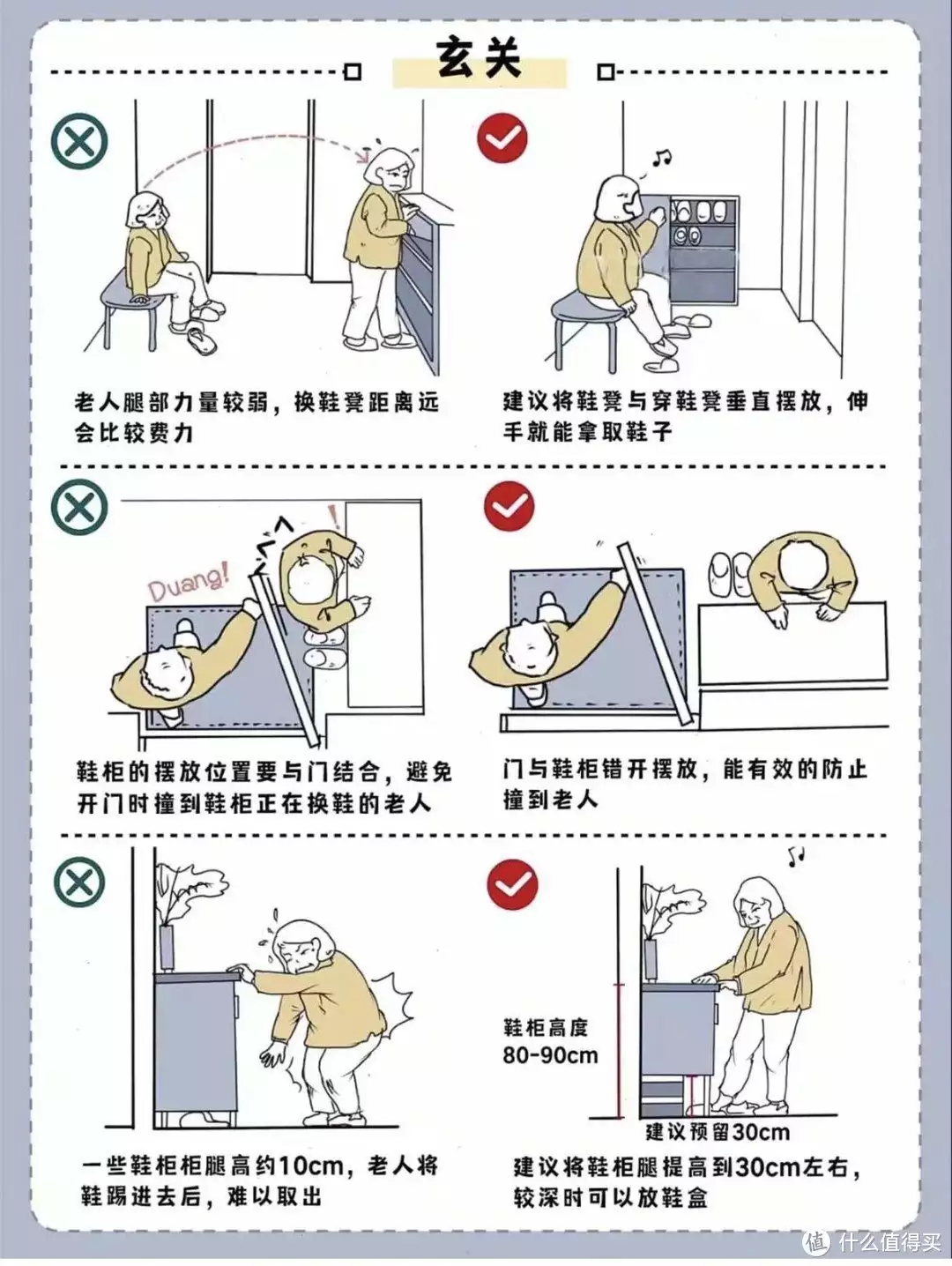 玄关

老人腿部力量较弱，换鞋凳距离远会比较费力

建议将鞋凳与穿鞋凳垂直摆放，伸手就能拿取鞋子

Duang!

鞋柜的摆放位置要与门结合，避免开门时撞到鞋柜正在换鞋的老人

门与鞋柜错开摆放，能有效的防止撞到老人

一些鞋柜柜腿高约10cm，老人将鞋踢进去后，难以取出

鞋柜高度 80-90cm

建议预留30cm

建议将鞋柜腿提高到30cm左右，较深时可以放鞋盒

值 什么值得买